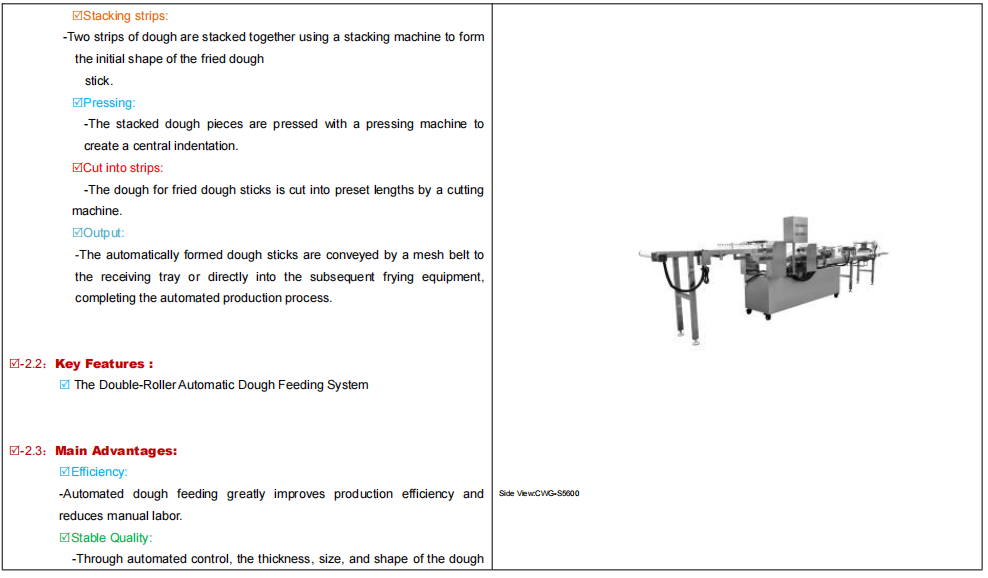 ☑Stacking strips:

-Two strips of dough are stacked together using a stacking machine to form the initial shape of the fried dough stick.

☑Pressing:

-The stacked dough pieces are pressed with a pressing machine to create a central indentation.

☑Cut into strips:

-The dough for fried dough sticks is cut into preset lengths by a cutting machine.

☑Output:

-The automatically formed dough sticks are conveyed by a mesh belt to the receiving tray or directly into the subsequent frying equipment, completing the automated production process.

☑-2.2: Key Features :

☑ The Double-Roller Automatic Dough Feeding System

☑-2.3: Main Advantages:

☑Efficiency:

-Automated dough feeding greatly improves production efficiency and reduces manual labor.

☑Stable Quality:

-Through automated control, the thickness, size, and shape of the dough

Side View:CWG-S5600