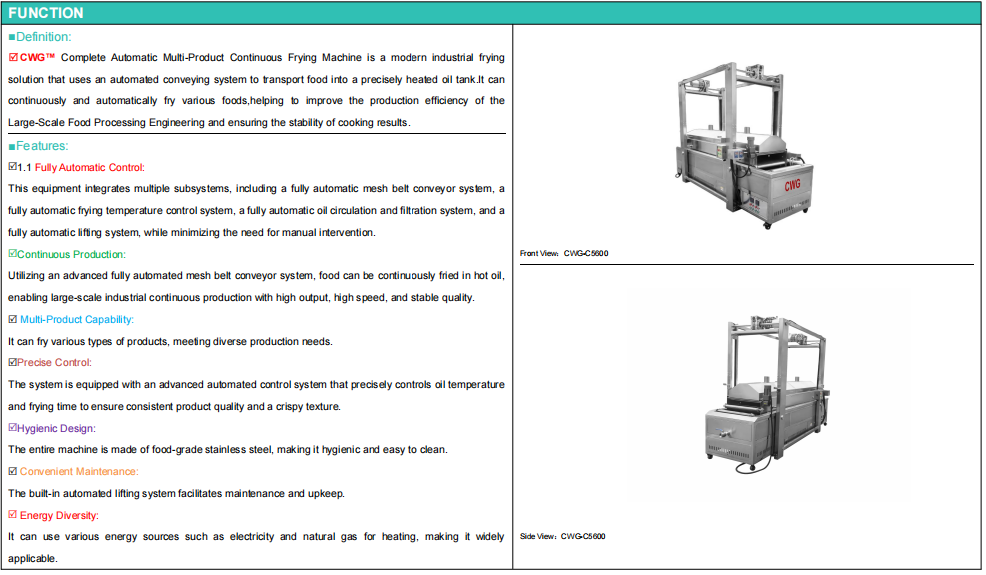 FUNCTION

■Definition:

☑CWG™ Complete Automatic Multi-Product Continuous Frying Machine is a modern industrial frying solution that uses an automated conveying system to transport food into a precisely heated oil tank.It can continuously and automatically fry various foods,helping to improve the production efficiency of the Large-Scale Food Processing Engineering and ensuring the stability of cooking results.

■Features:

☑1.1 Fully Automatic Control:

This equipment integrates multiple subsystems, including a fully automatic mesh belt conveyor system, a fully automatic frying temperature control system, a fully automatic oil circulation and filtration system, and a fully automatic lifting system, while minimizing the need for manual intervention.

☑Continuous Production:

Utilizing an advanced fully automated mesh belt conveyor system, food can be continuously fried in hot oil, enabling large-scale industrial continuous production with high output, high speed, and stable quality.

☑ Multi-Product Capability:

It can fry various types of products, meeting diverse production needs.

☑Precise Control:

The system is equipped with an advanced automated control system that precisely controls oil temperature and frying time to ensure consistent product quality and a crispy texture.

☑Hygienic Design:

The entire machine is made of food-grade stainless steel, making it hygienic and easy to clean.

☑ Convenient Maintenance:

The built-in automated lifting system facilitates maintenance and upkeep.

☑ Energy Diversity:

It can use various energy sources such as electricity and natural gas for heating, making it widely applicable.

CWG

Front View: CWG-C5600

Side View: CWG-C5600